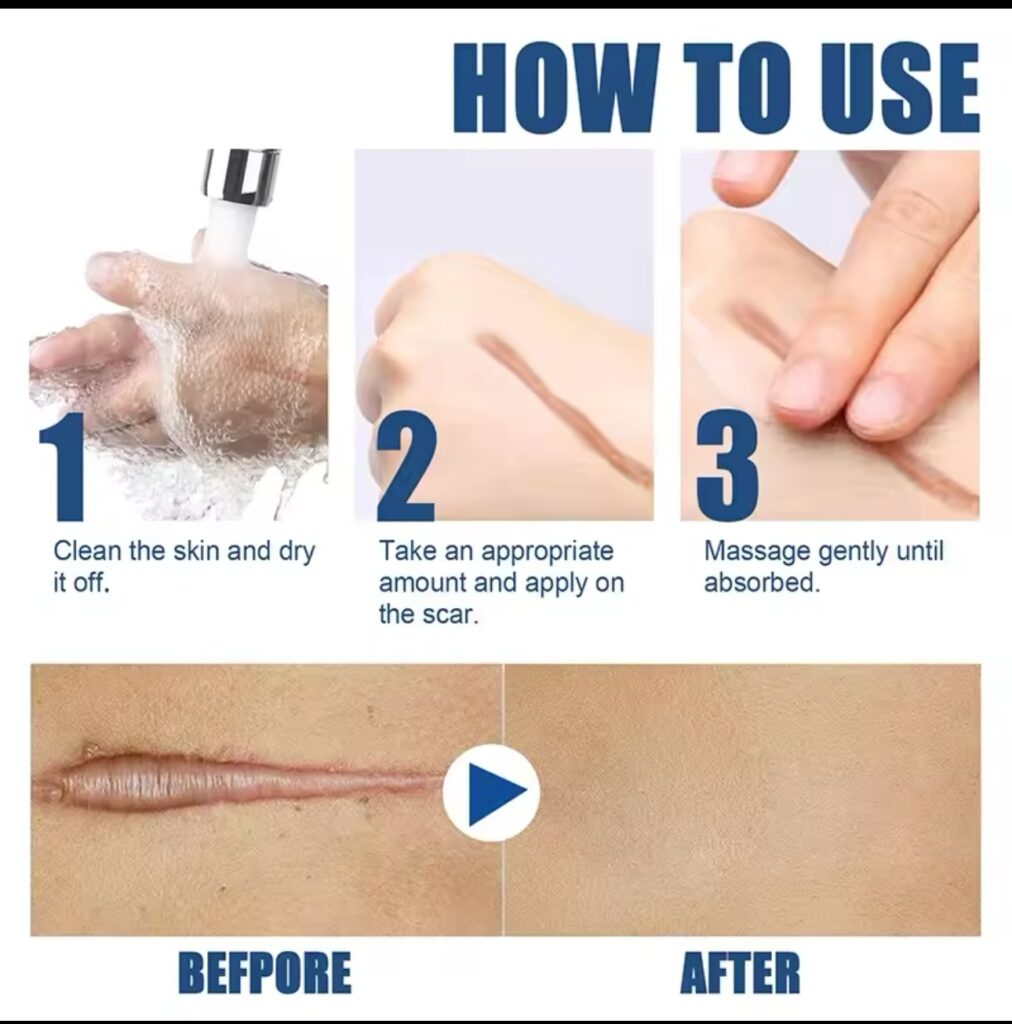 HOW TO USE

1
Clean the skin and dry it off.

2
Take an appropriate amount and apply on the scar.

3
Massage gently until absorbed.

BEFPORE

AFTER